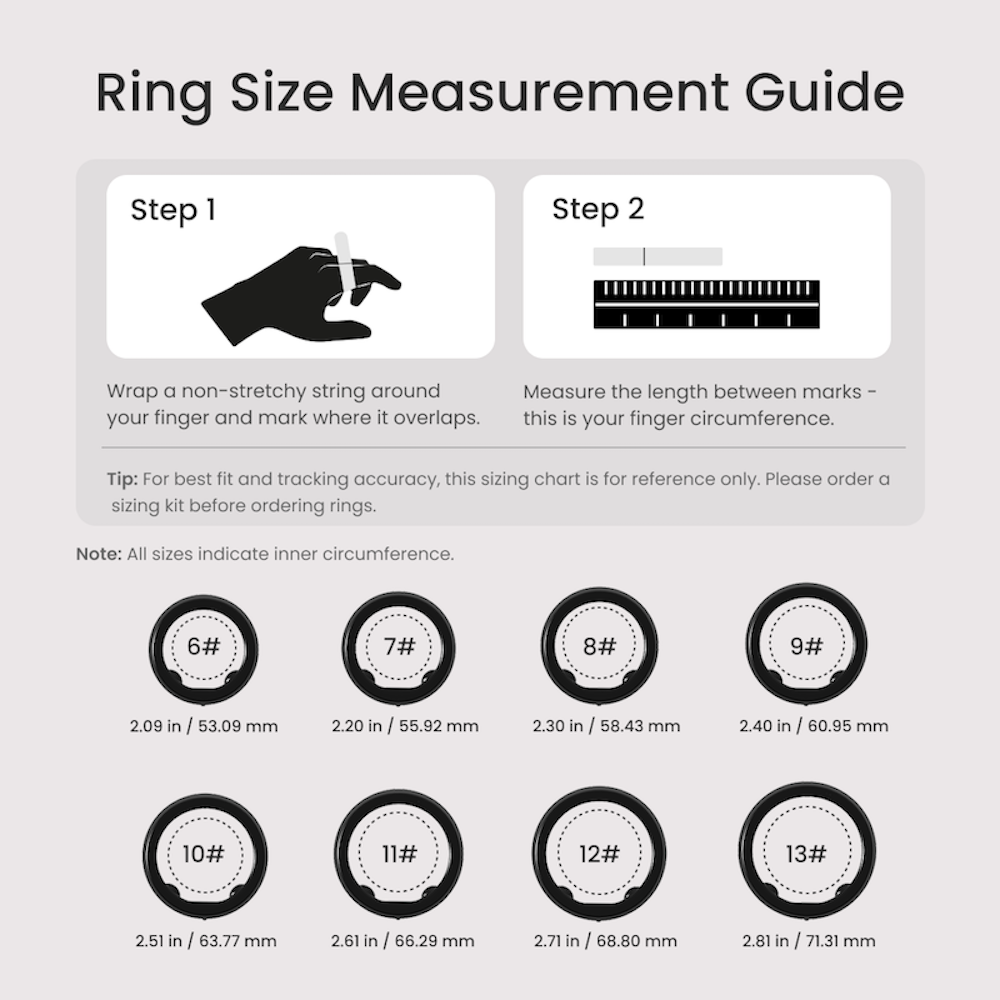 Ring Size Measurement Guide

Step 1

Wrap a non-stretchy string around your finger and mark where it overlaps.

Step 2

Measure the length between marks - this is your finger circumference.

Tip: For best fit and tracking accuracy, this sizing chart is for reference only. Please order a sizing kit before ordering rings.

Note: All sizes indicate inner circumference.

6#
2.09 in / 53.09 mm

7#
2.20 in / 55.92 mm

8#
2.30 in / 58.43 mm

9#
2.40 in / 60.95 mm

10#
2.51 in / 63.77 mm

11#
2.61 in / 66.29 mm

12#
2.71 in / 68.80 mm

13#
2.81 in / 71.31 mm